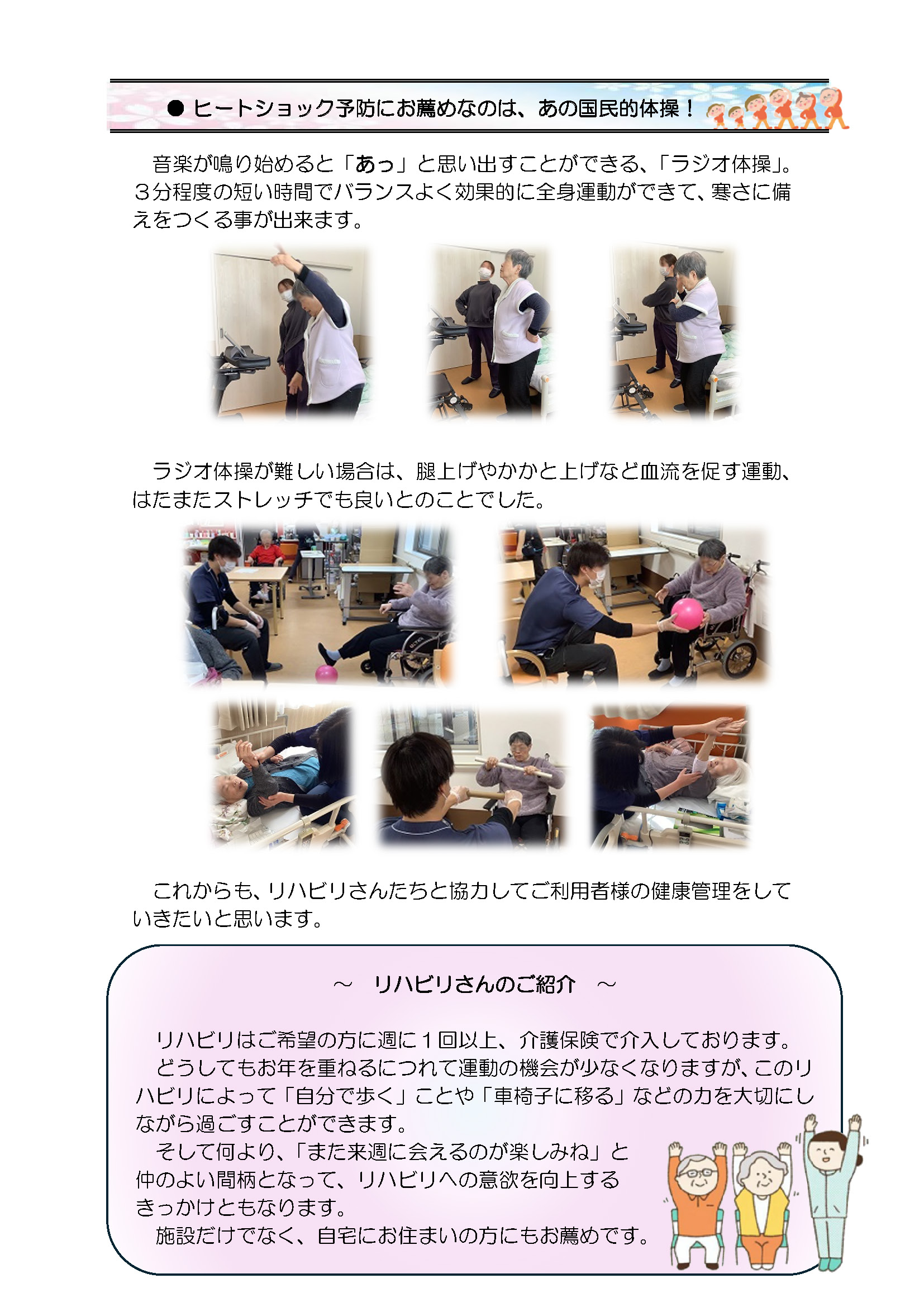 ● ヒートショック予防にお薦めなのは、あの国民的体操！

音楽が鳴り始めると「あっ」と思い出すことができる、「ラジオ体操」。３分程度の短い時間でバランスよく効果的に全身運動ができて、寒さに備えをつくる事が出来ます。

ラジオ体操が難しい場合は、腿上げやかかと上げなど血流を促す運動、はたまたストレッチでも良いとのことでした。

これからも、リハビリさんたちと協力してご利用者様の健康管理をしていきたいと思います。

～　リハビリさんのご紹介　～

リハビリはご希望の方に週に１回以上、介護保険で介入しております。

どうしてもお年を重ねるにつれて運動の機会が少なくなりますが、このリハビリによって「自分で歩く」ことや「車椅子に移る」などの力を大切にしながら過ごすことができます。

そして何より、「また来週に会えるのが楽しみね」と仲のよい間柄となって、リハビリへの意欲を向上するきっかけともなります。

施設だけでなく、自宅にお住まいの方にもお薦めです。